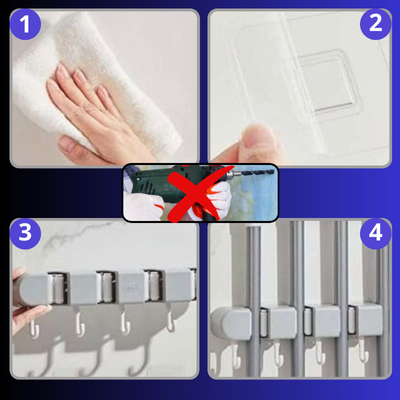 1

2

3

4